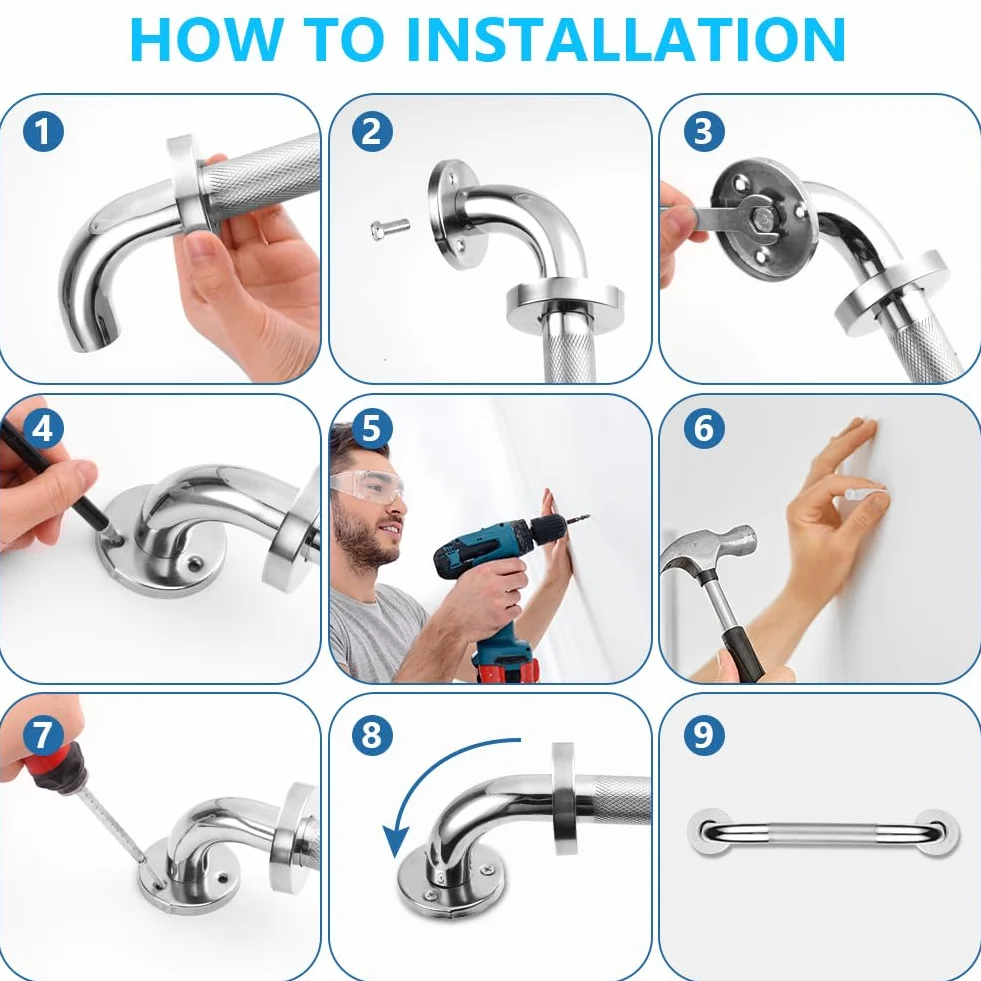 HOW TO INSTALLATION

1

2

3

4

5

6

7

8

9