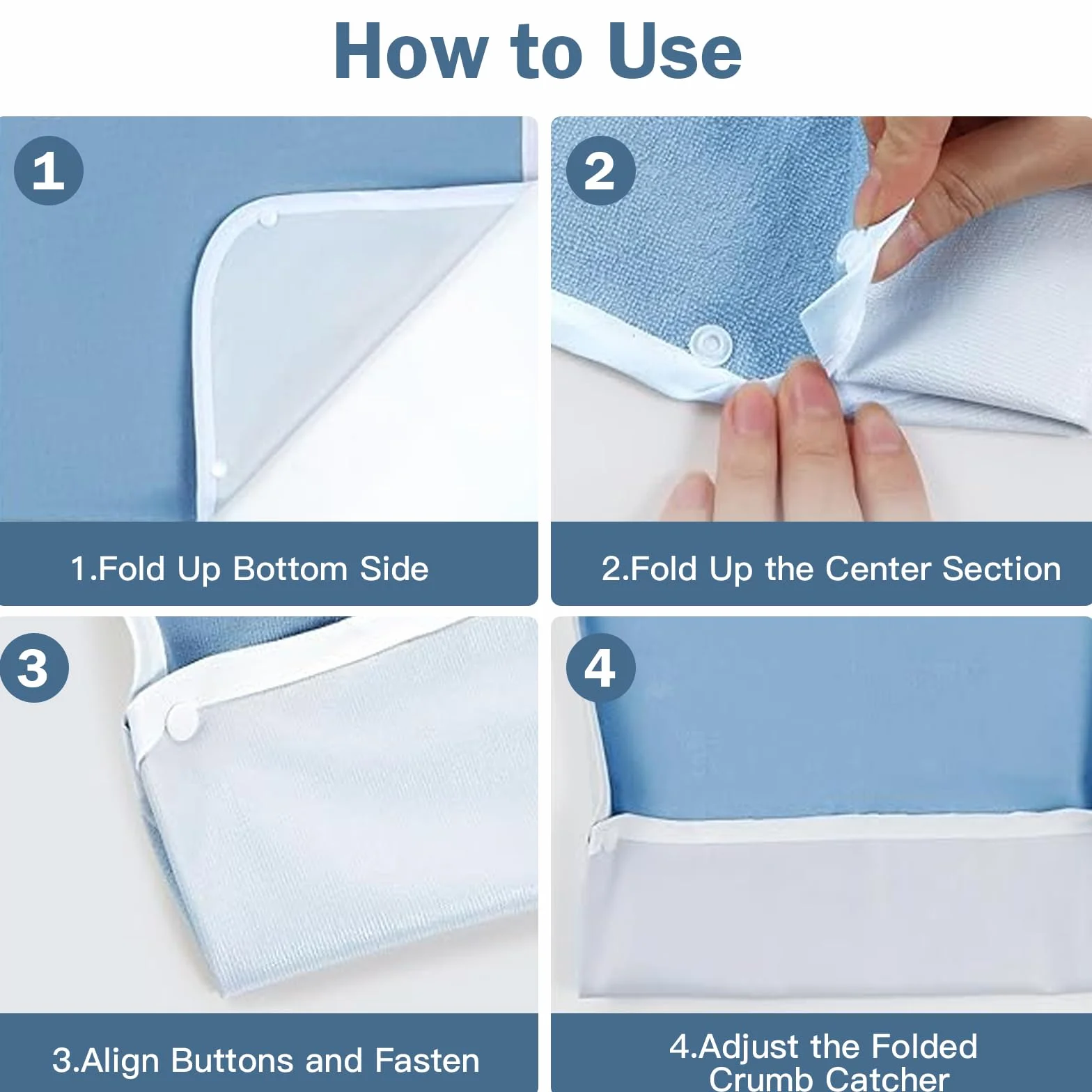 How to Use

1

1.Fold Up Bottom Side

2

2.Fold Up the Center Section

3

3.Align Buttons and Fasten

4

4.Adjust the Folded Crumb Catcher