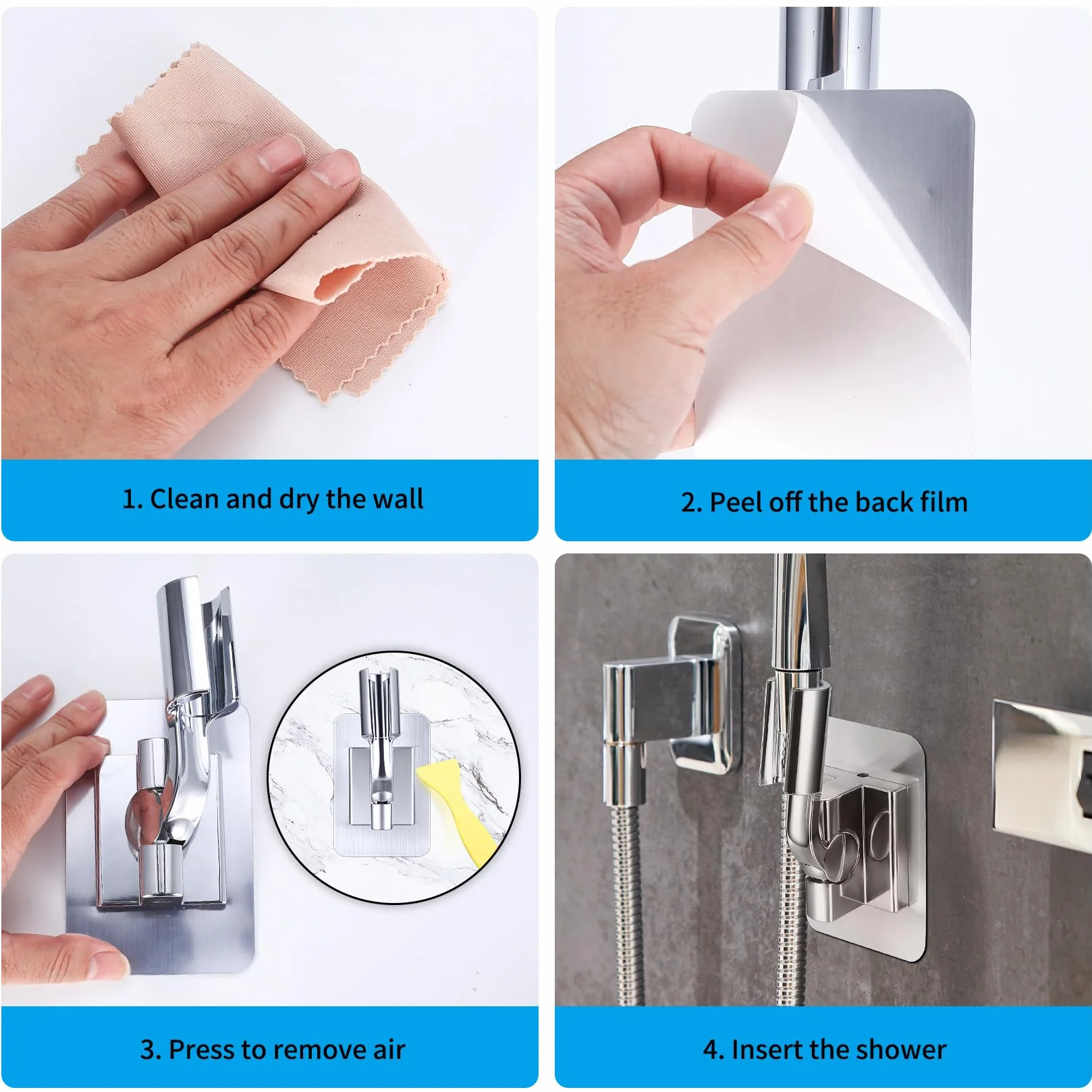 1. Clean and dry the wall

2. Peel off the back film

3. Press to remove air

4. Insert the shower