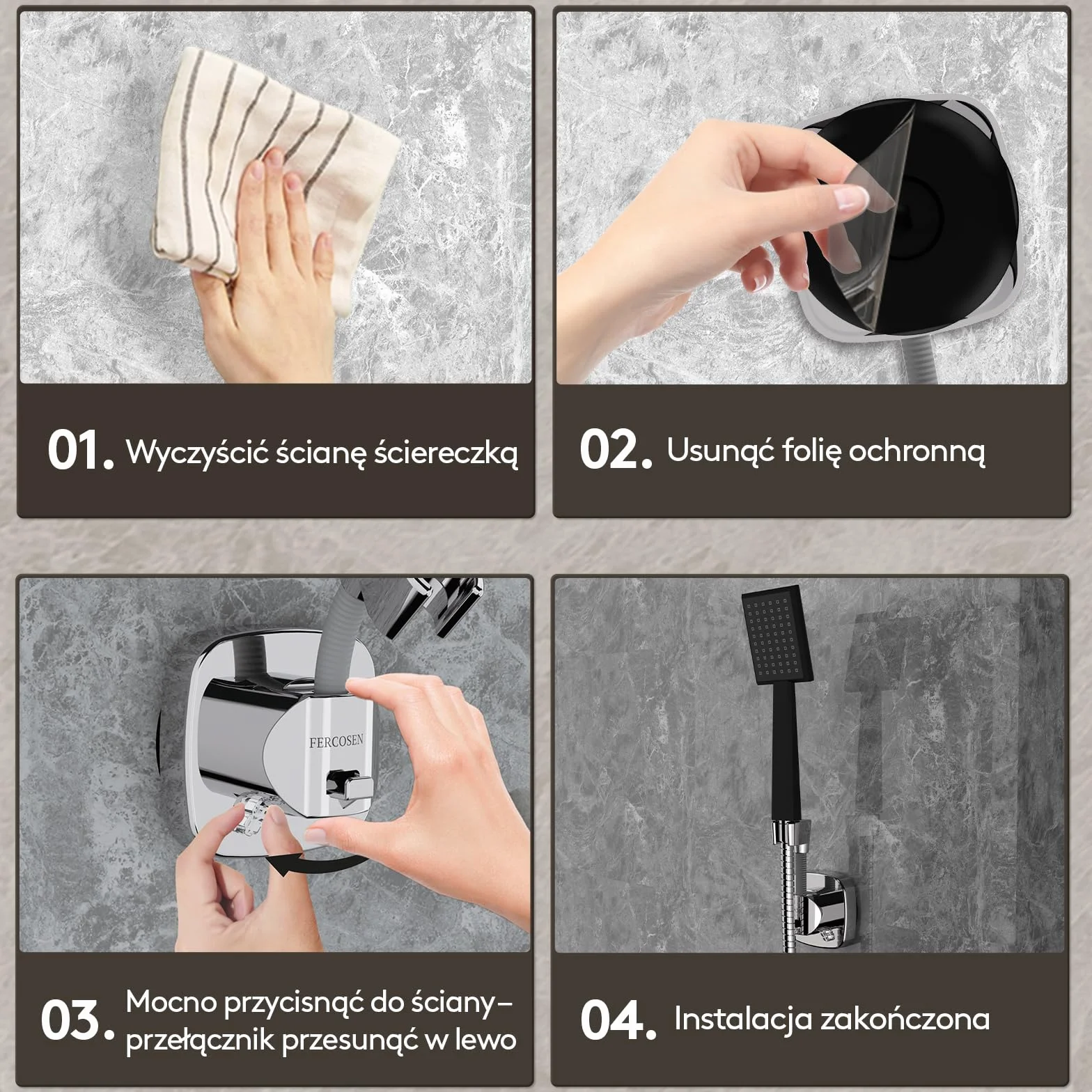 01. Wyczyścić ścianę ściereczką

02. Usunąć folię ochronną

FERCOSEN

03. Mocno przycisnąć do ściany– przełącznik przesunąć w lewo

04. Instalacja zakończona