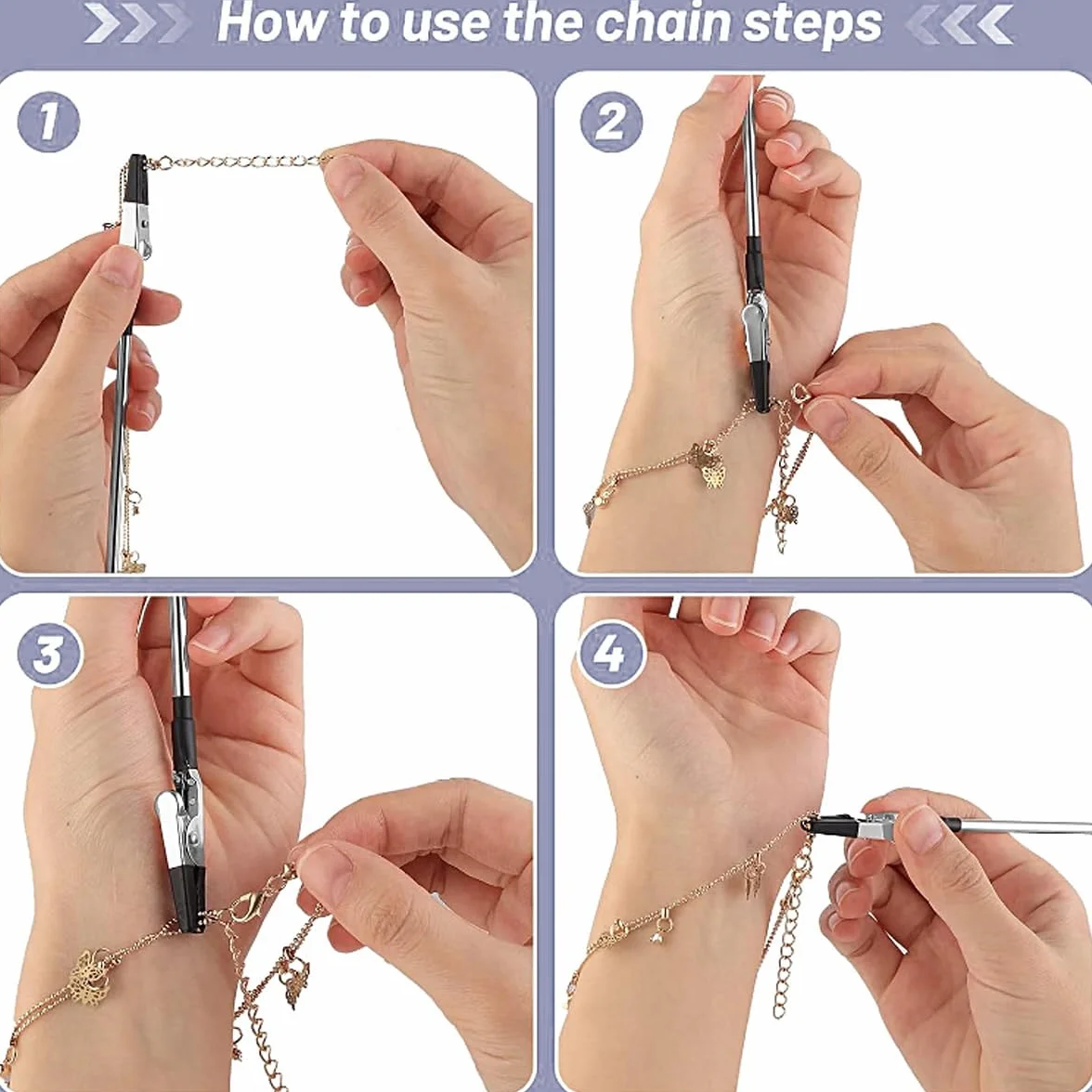 How to use the chain steps

1

2

3

4