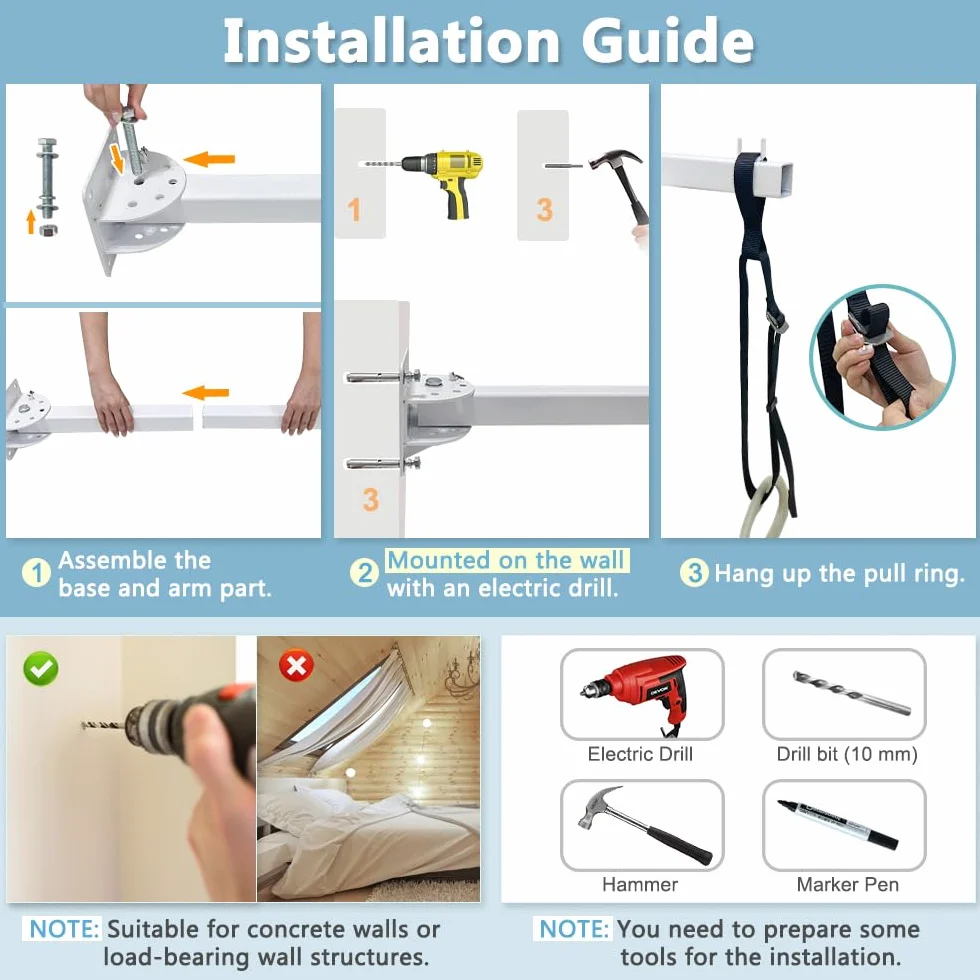 Installation Guide

1

3

3

1 Assemble the base and arm part.

2 Mounted on the wall with an electric drill.

3 Hang up the pull ring.

Electric Drill

Drill bit (10 mm)

Hammer

Marker Pen

NOTE: Suitable for concrete walls or load-bearing wall structures.

NOTE: You need to prepare some tools for the installation.