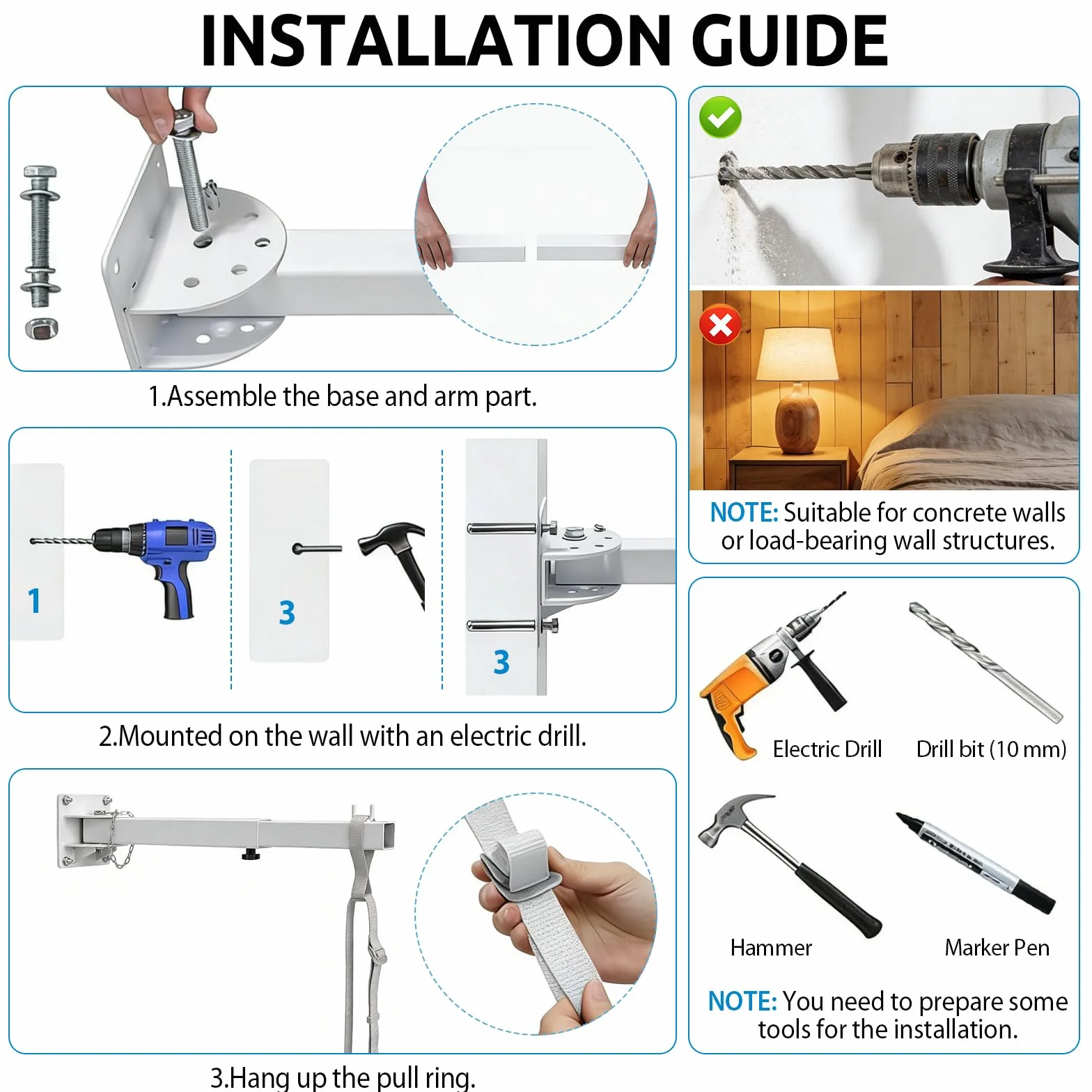 INSTALLATION GUIDE

1.Assemble the base and arm part.

1

3

3

2.Mounted on the wall with an electric drill.

3.Hang up the pull ring.

NOTE: Suitable for concrete walls or load-bearing wall structures.

Electric Drill

Drill bit (10 mm)

Hammer

Marker Pen

NOTE: You need to prepare some tools for the installation.