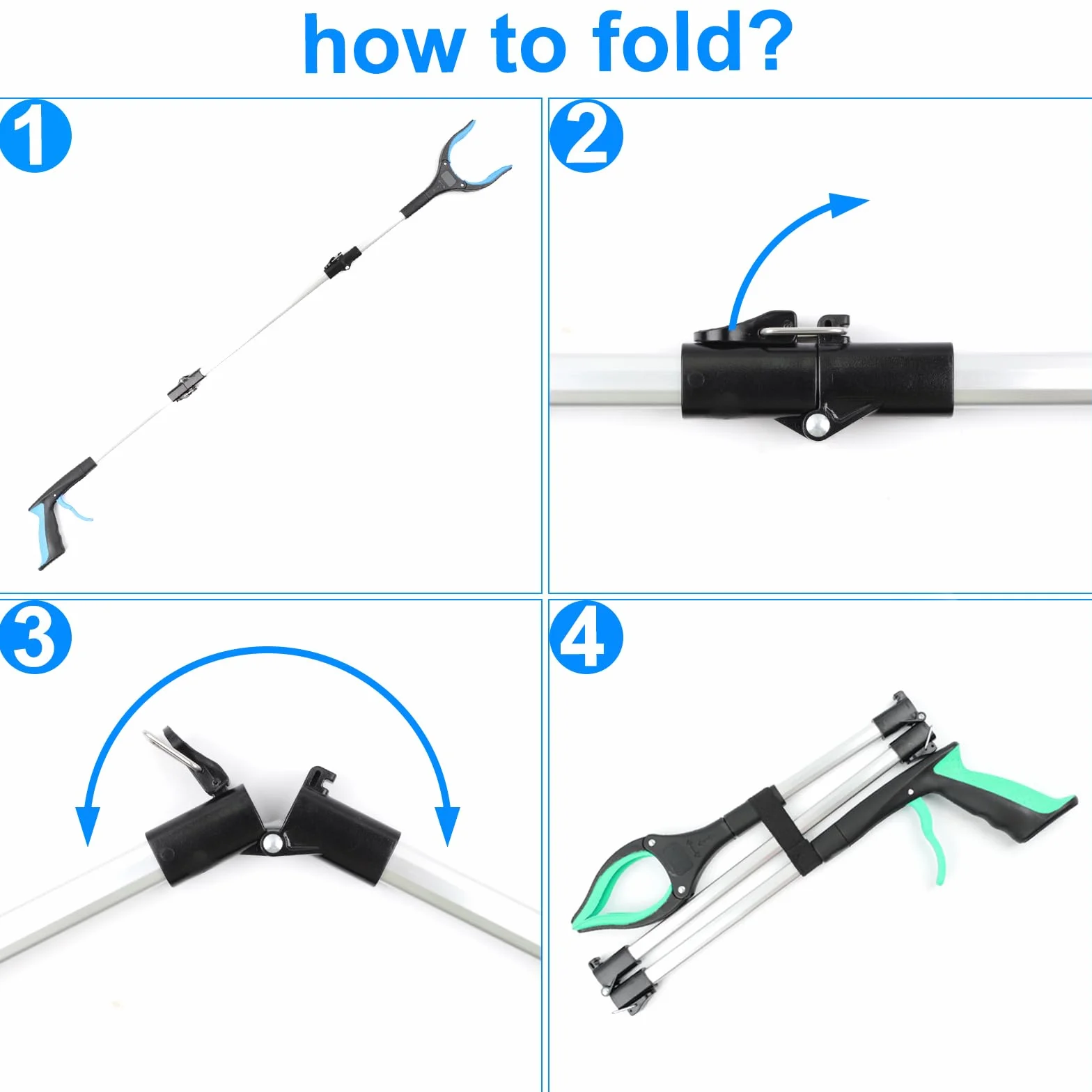 how to fold?

1

2

3

4