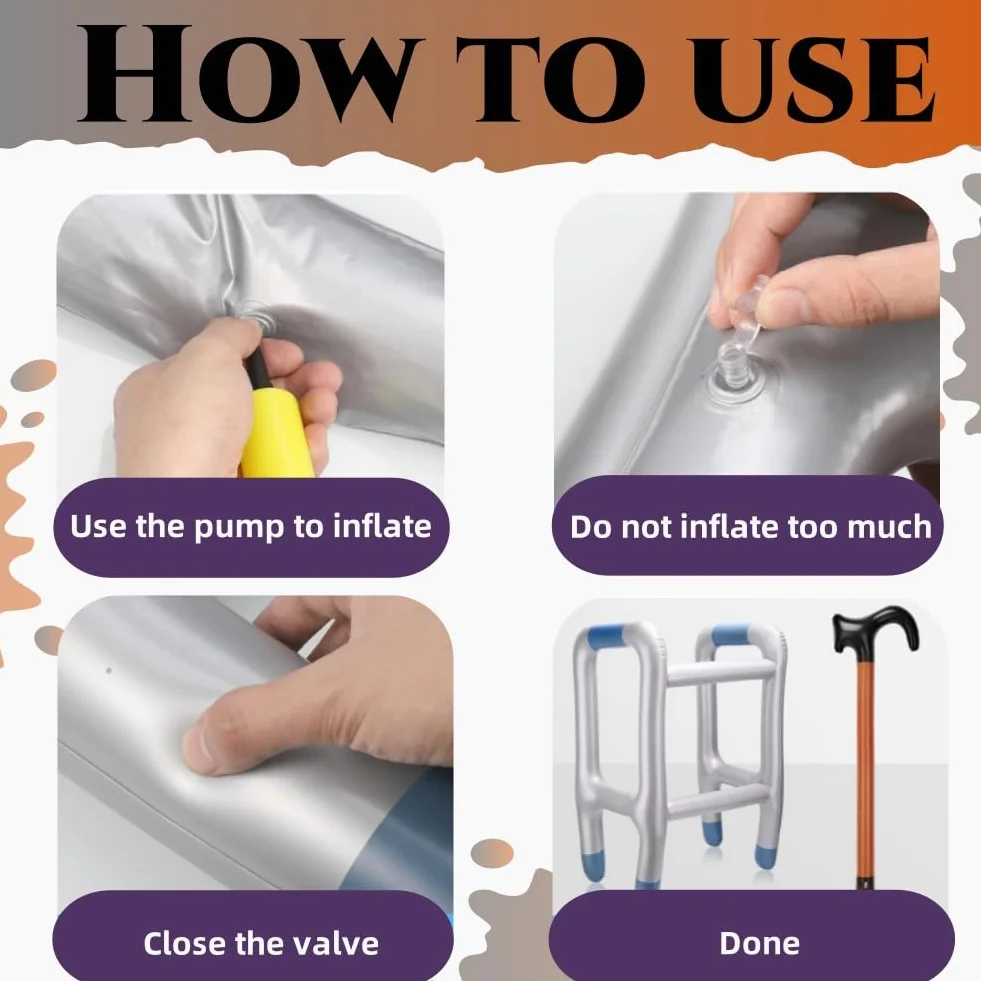 HOW TO USE

Use the pump to inflate

Do not inflate too much

Close the valve

Done