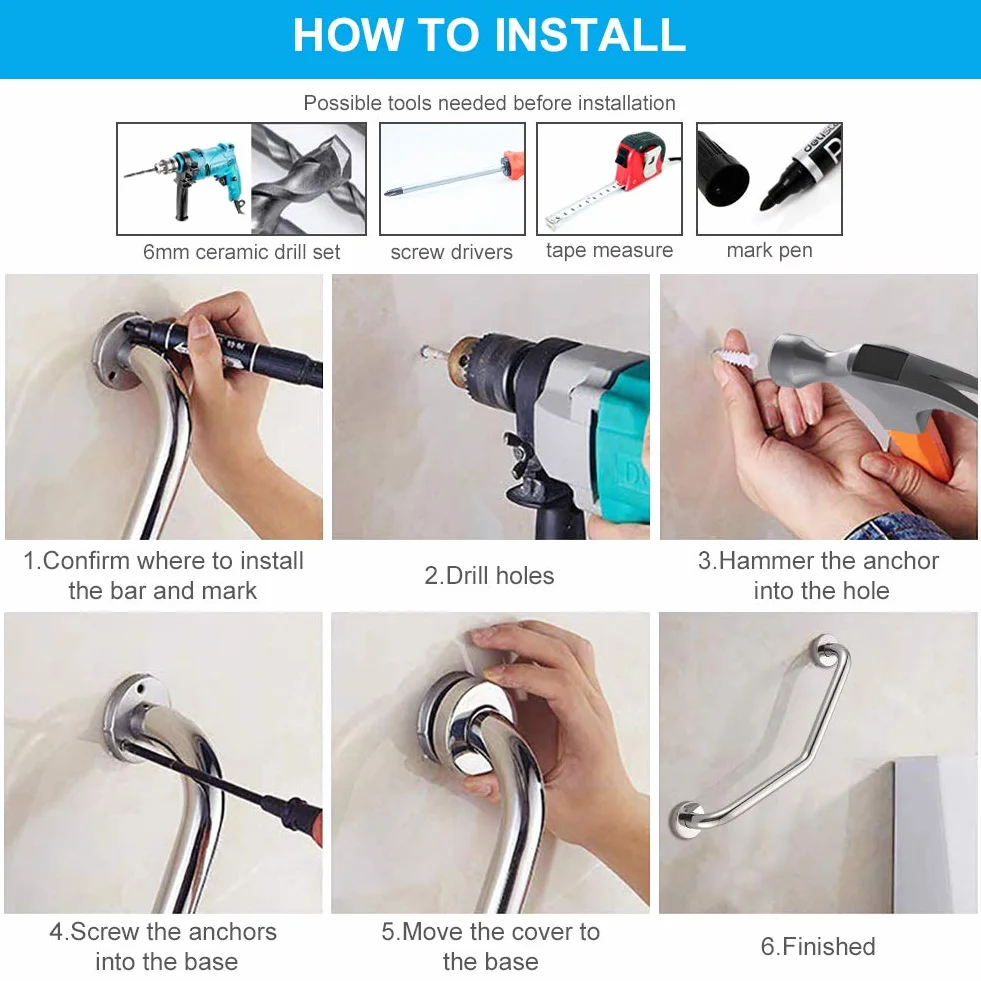 HOW TO INSTALL

Possible tools needed before installation

6mm ceramic drill set

screw drivers

tape measure

mark pen

1.Confirm where to install the bar and mark

2.Drill holes

3.Hammer the anchor into the hole

4.Screw the anchors into the base

5.Move the cover to the base

6.Finished