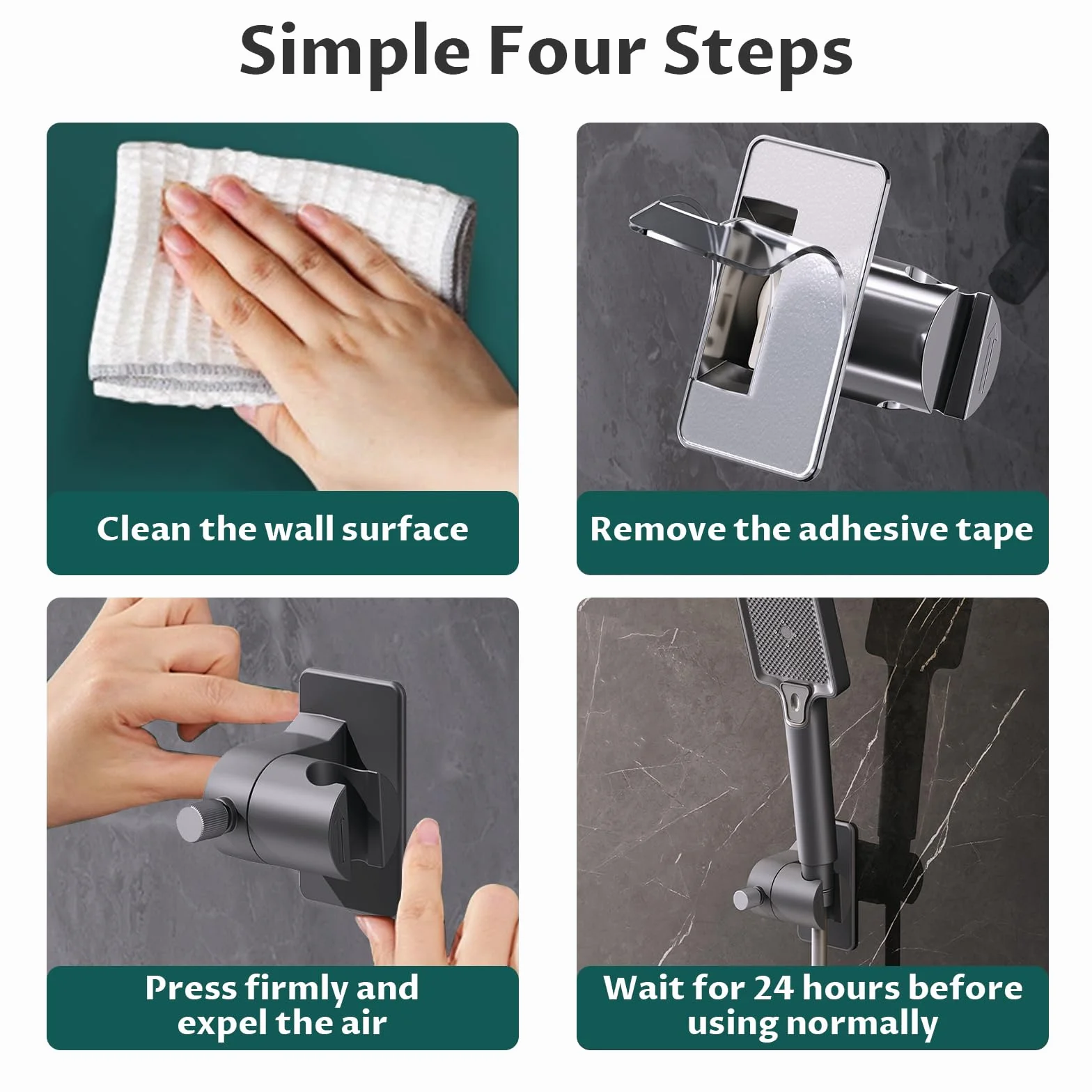 Simple Four Steps

Clean the wall surface

Remove the adhesive tape

Press firmly and expel the air

Wait for 24 hours before using normally