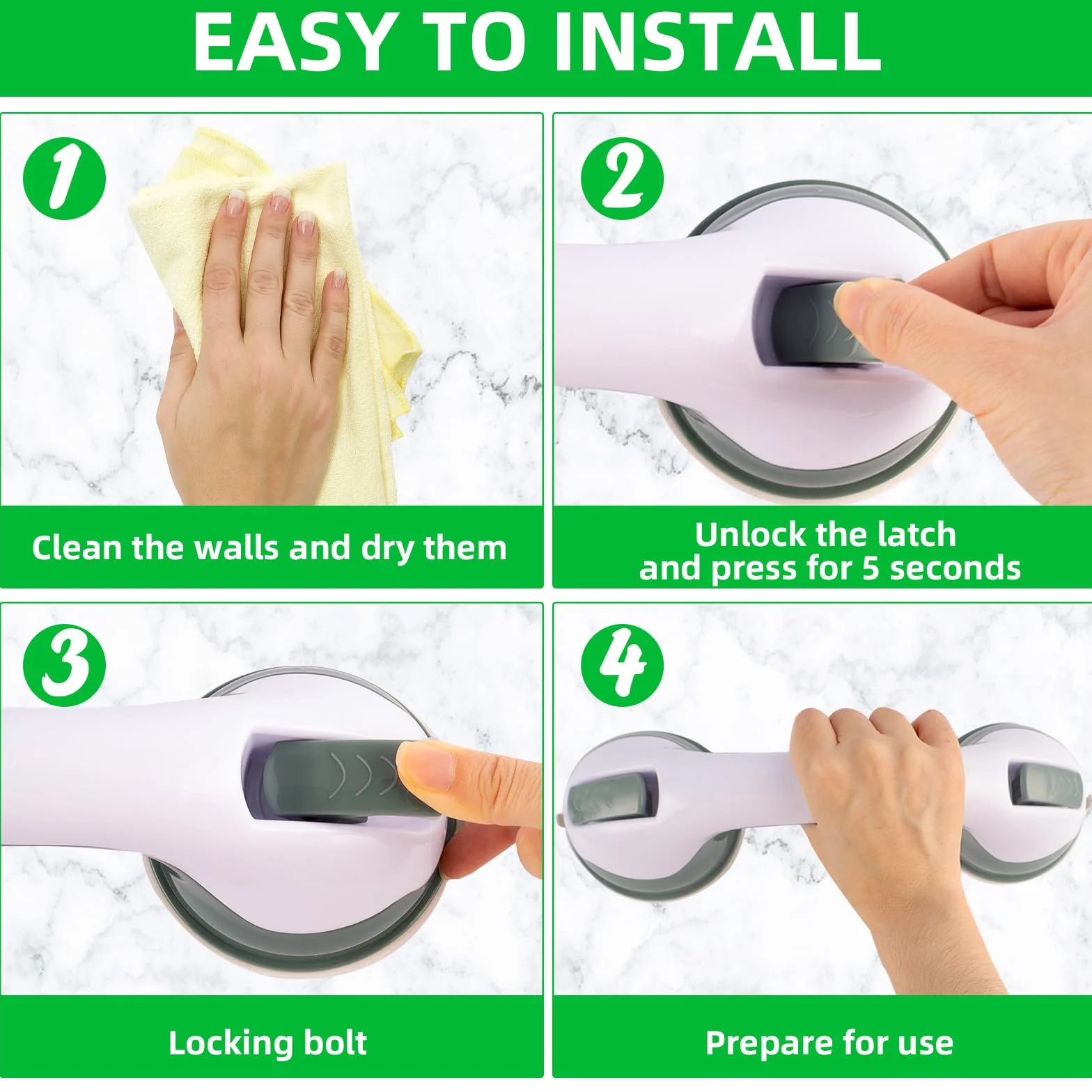 EASY TO INSTALL

1

Clean the walls and dry them

2

Unlock the latch
and press for 5 seconds

3

Locking bolt

4

Prepare for use