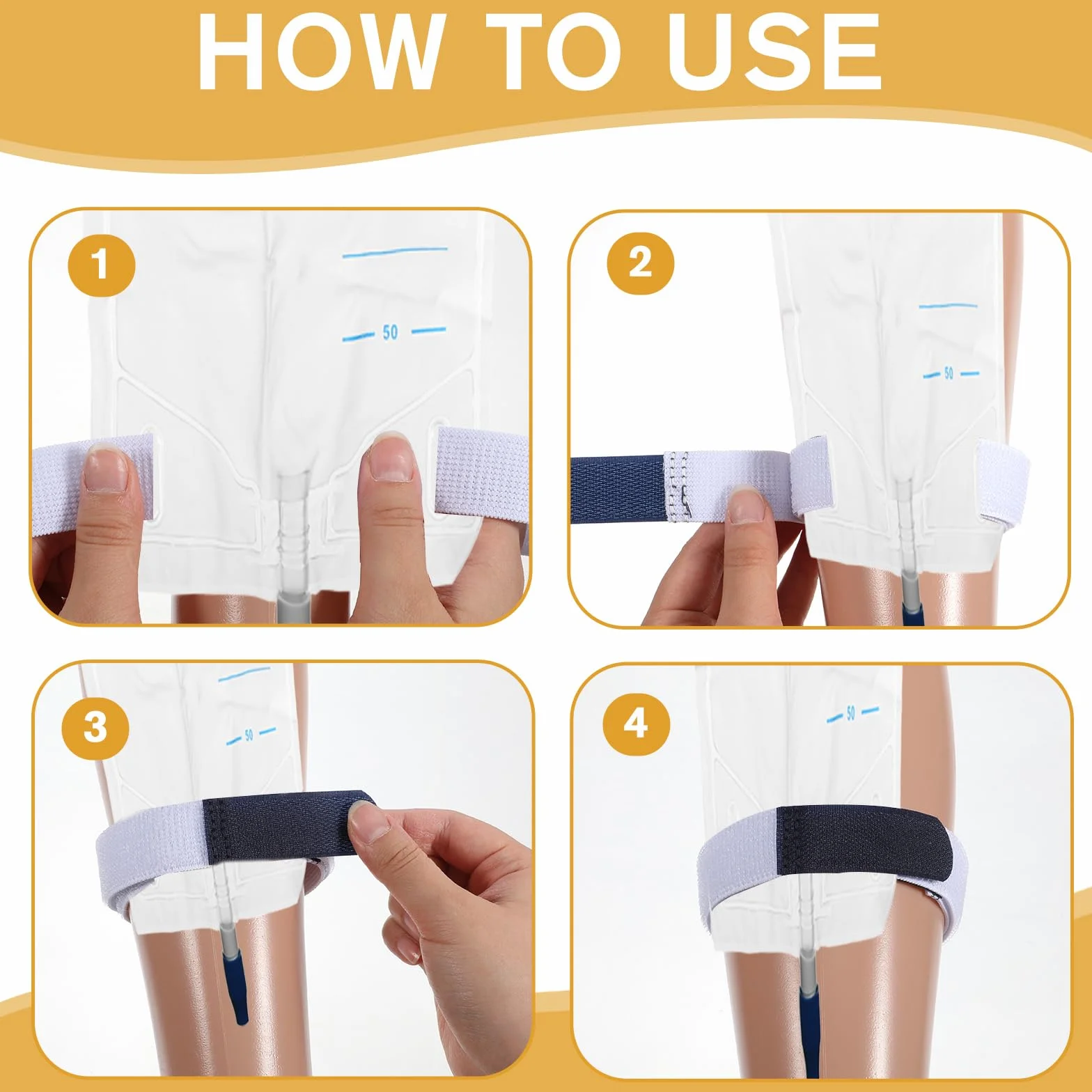 HOW TO USE

1

50

2

50

3

50

4

50