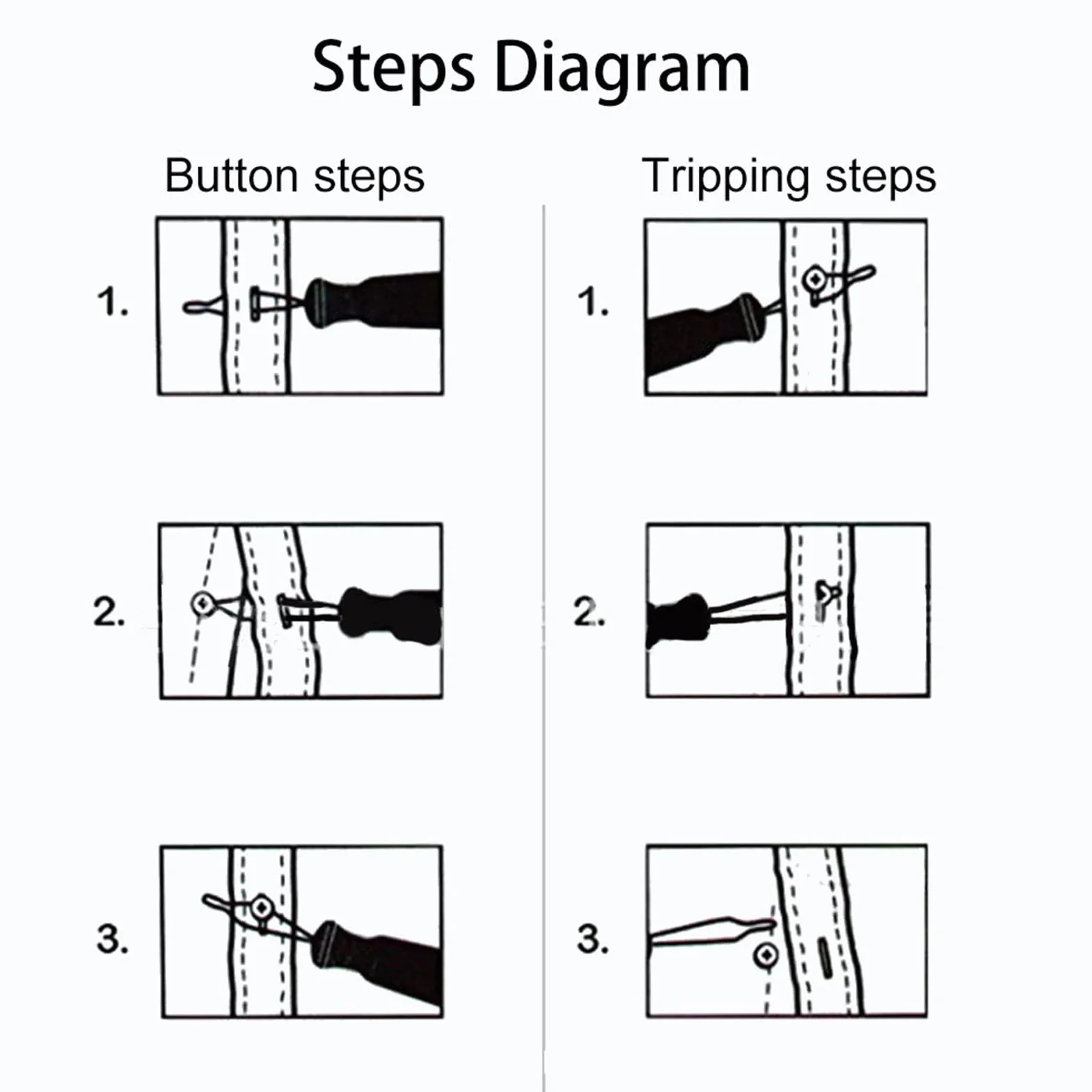 Steps Diagram

Button steps

1.

2.

3.

Tripping steps

1.

2.

3.