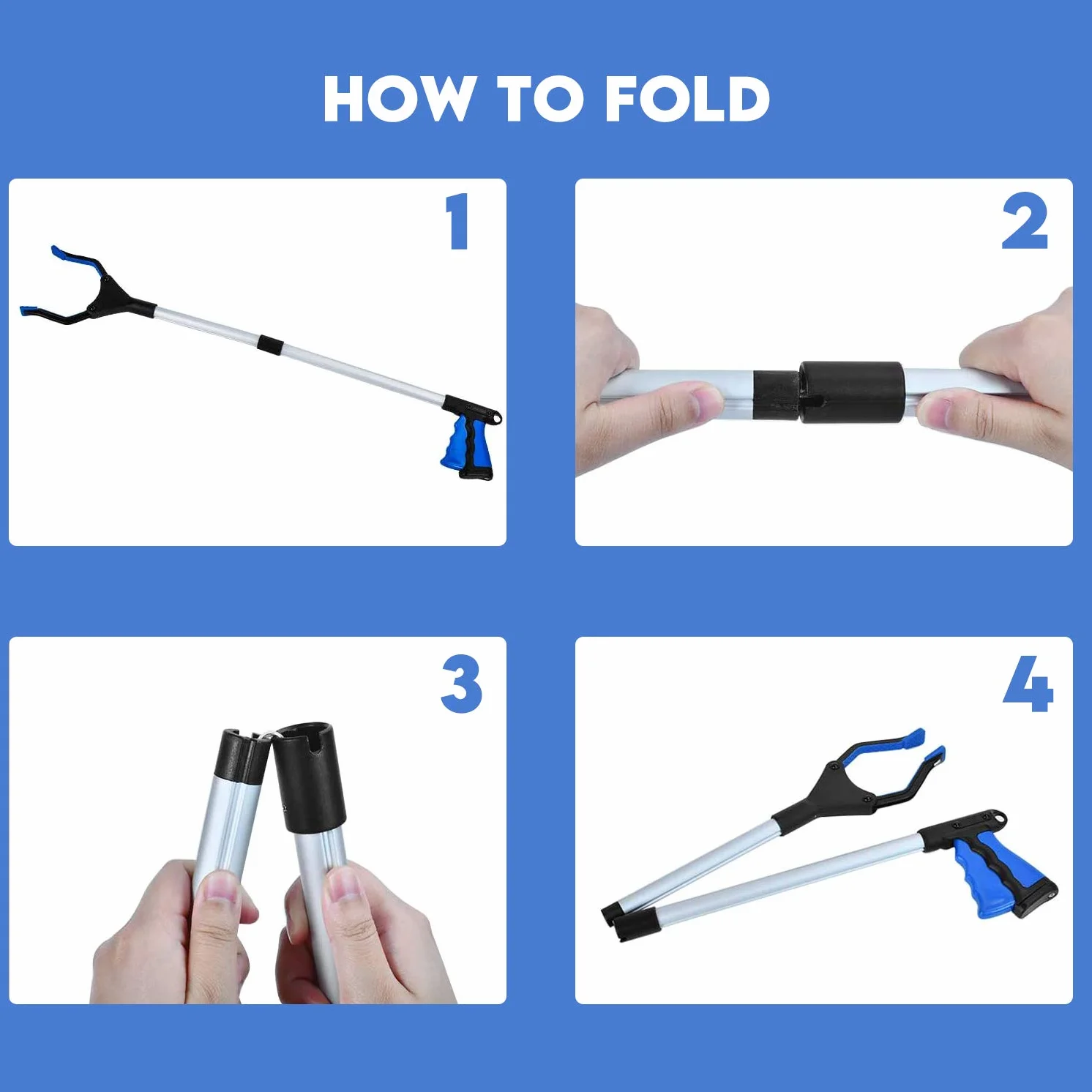 HOW TO FOLD

1

2

3

4