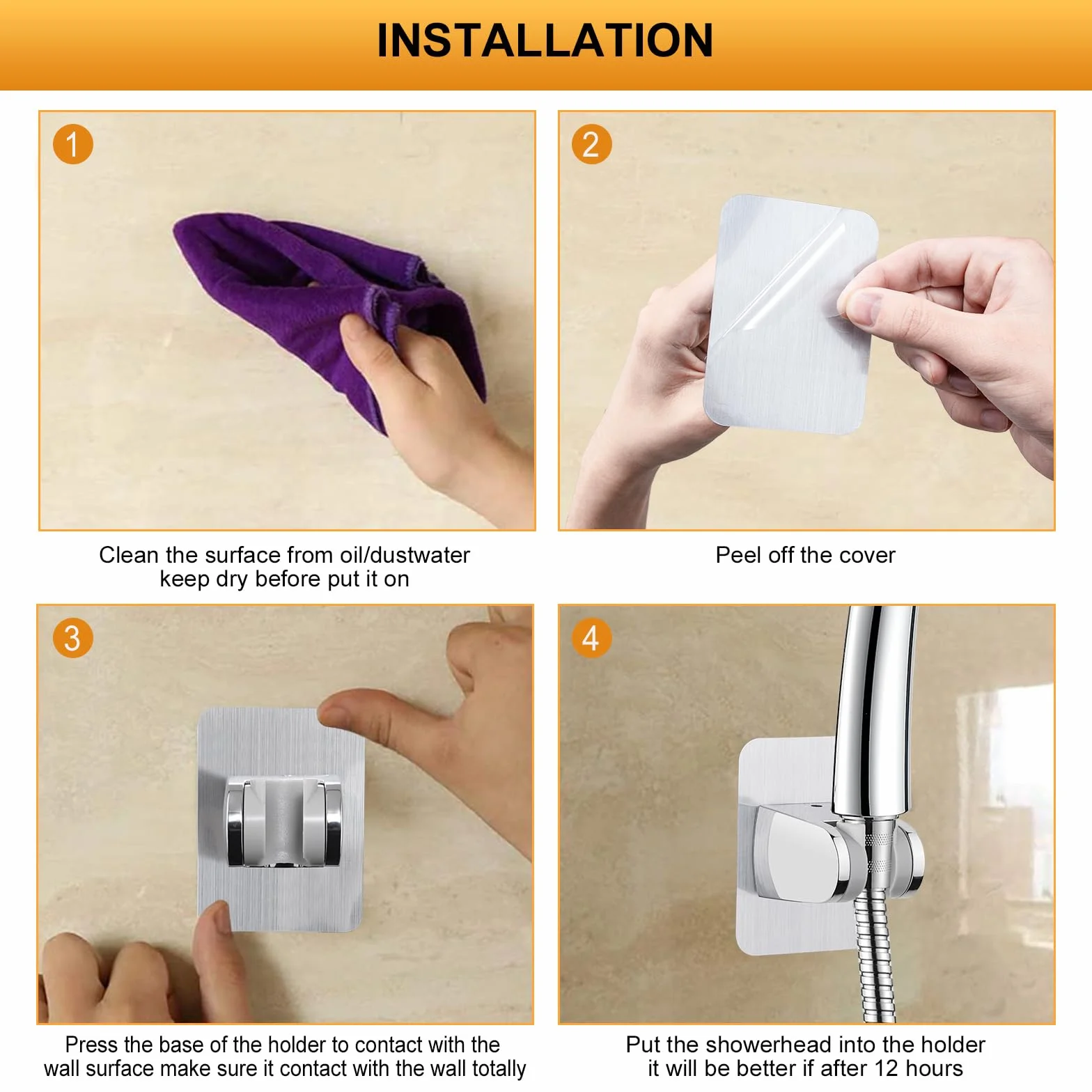 INSTALLATION

1

Clean the surface from oil/dustwater keep dry before put it on

2

Peel off the cover

3

Press the base of the holder to contact with the wall surface make sure it contact with the wall totally

4

Put the showerhead into the holder it will be better if after 12 hours