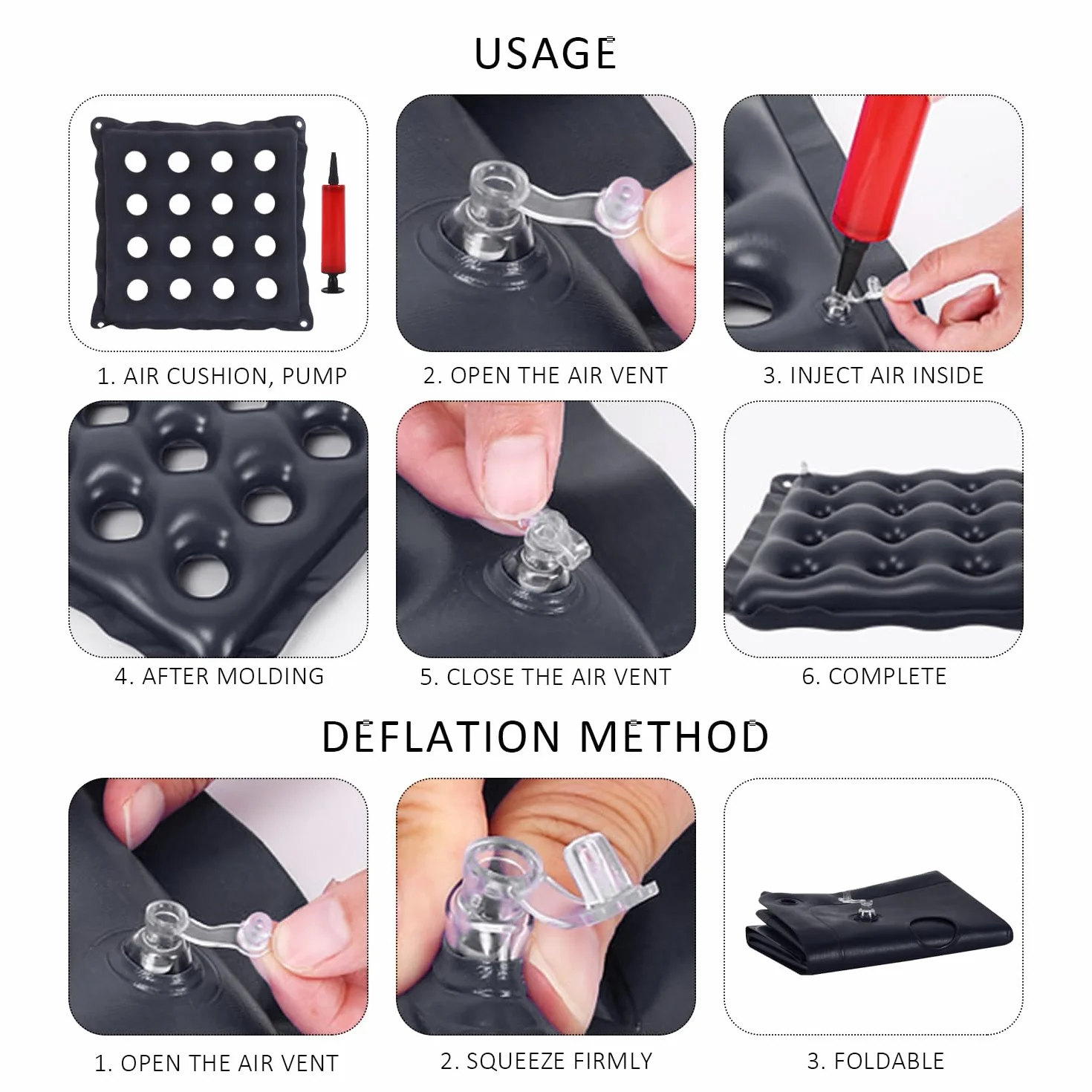 USAGE

1. AIR CUSHION, PUMP

2. OPEN THE AIR VENT

3. INJECT AIR INSIDE

4. AFTER MOLDING

5. CLOSE THE AIR VENT

6. COMPLETE

DEFLATION METHOD

1. OPEN THE AIR VENT

2. SQUEEZE FIRMLY

3. FOLDABLE