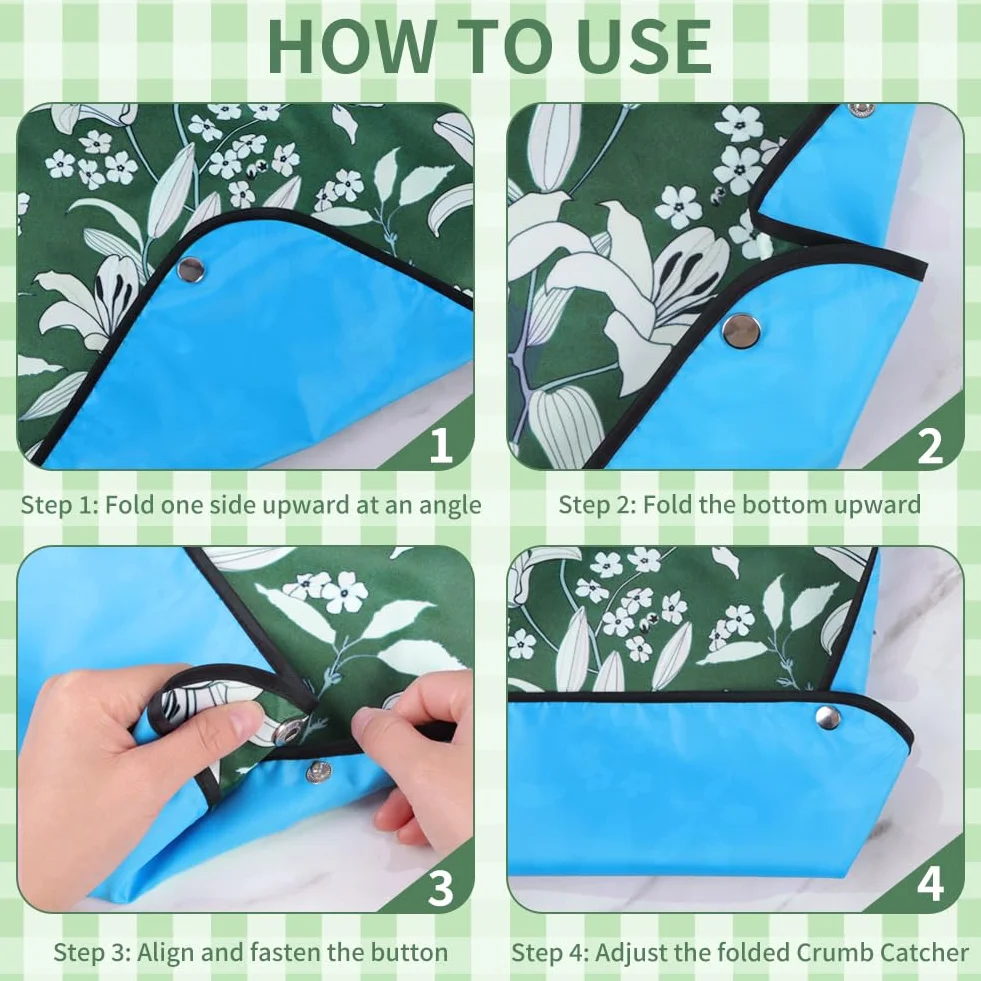 HOW TO USE

1

Step 1: Fold one side upward at an angle

2

Step 2: Fold the bottom upward

3

Step 3: Align and fasten the button

4

Step 4: Adjust the folded Crumb Catcher