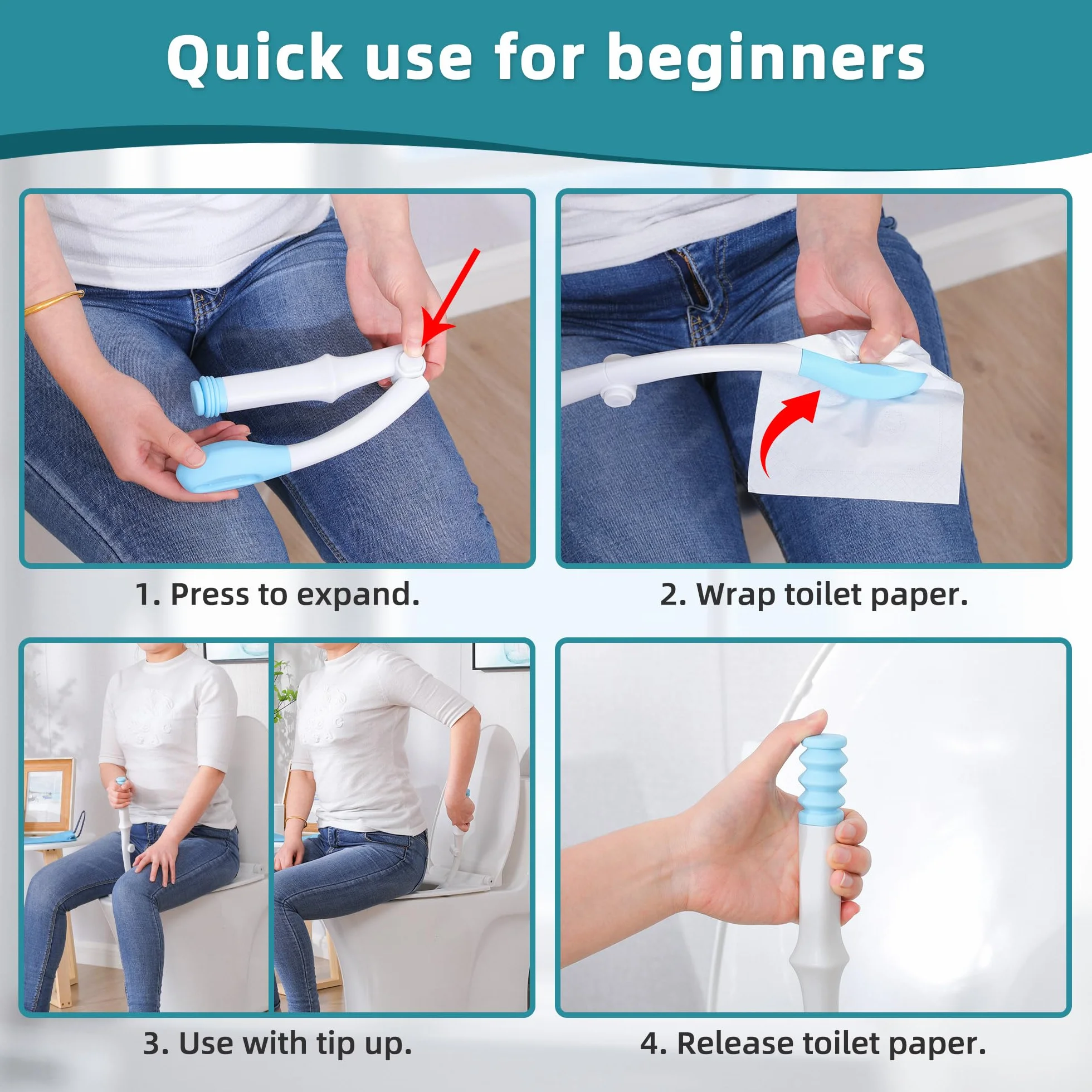 Quick use for beginners

1. Press to expand.

2. Wrap toilet paper.

3. Use with tip up.

4. Release toilet paper.