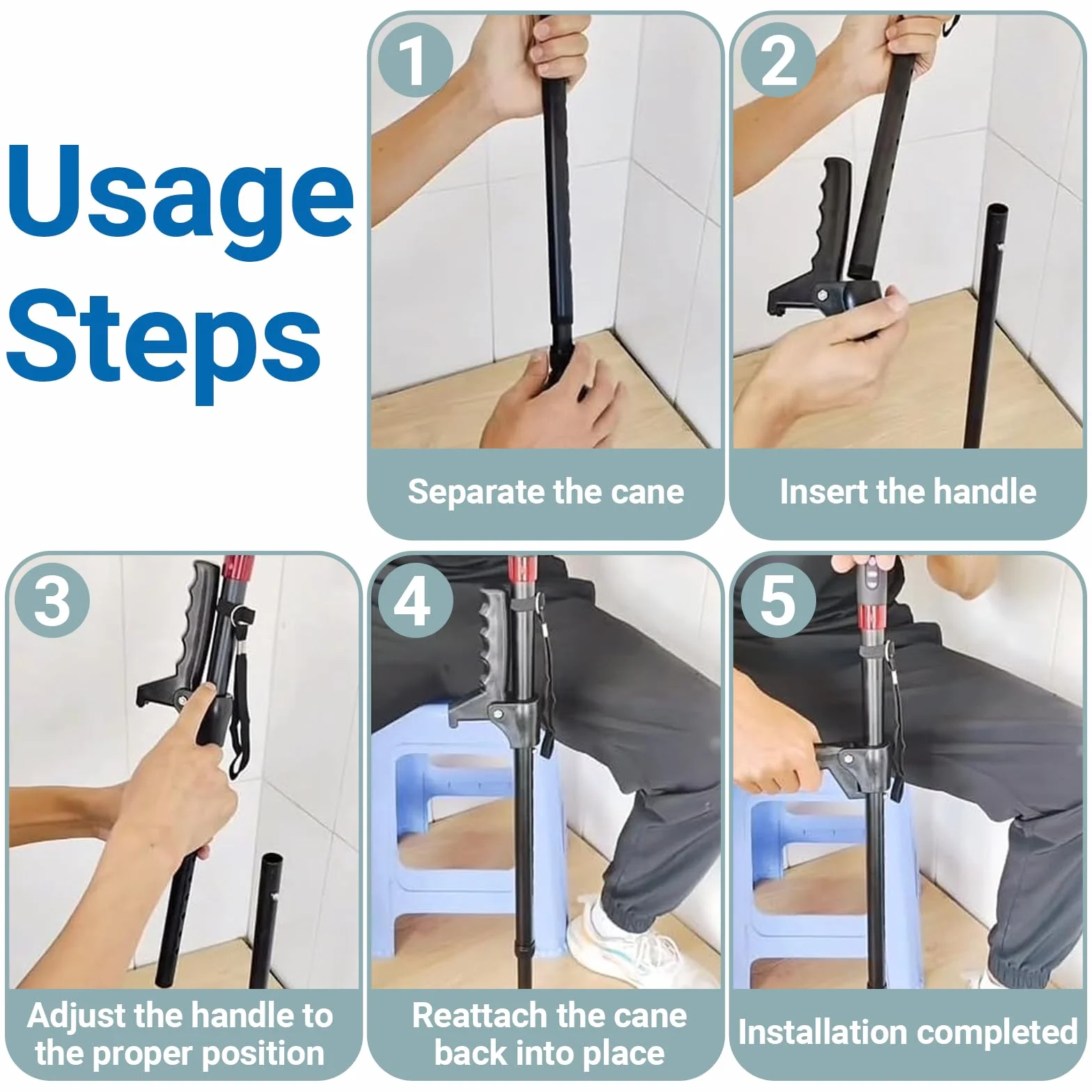 Usage Steps

1

Separate the cane

2

Insert the handle

3

Adjust the handle to the proper position

4

Reattach the cane back into place

5

Installation completed