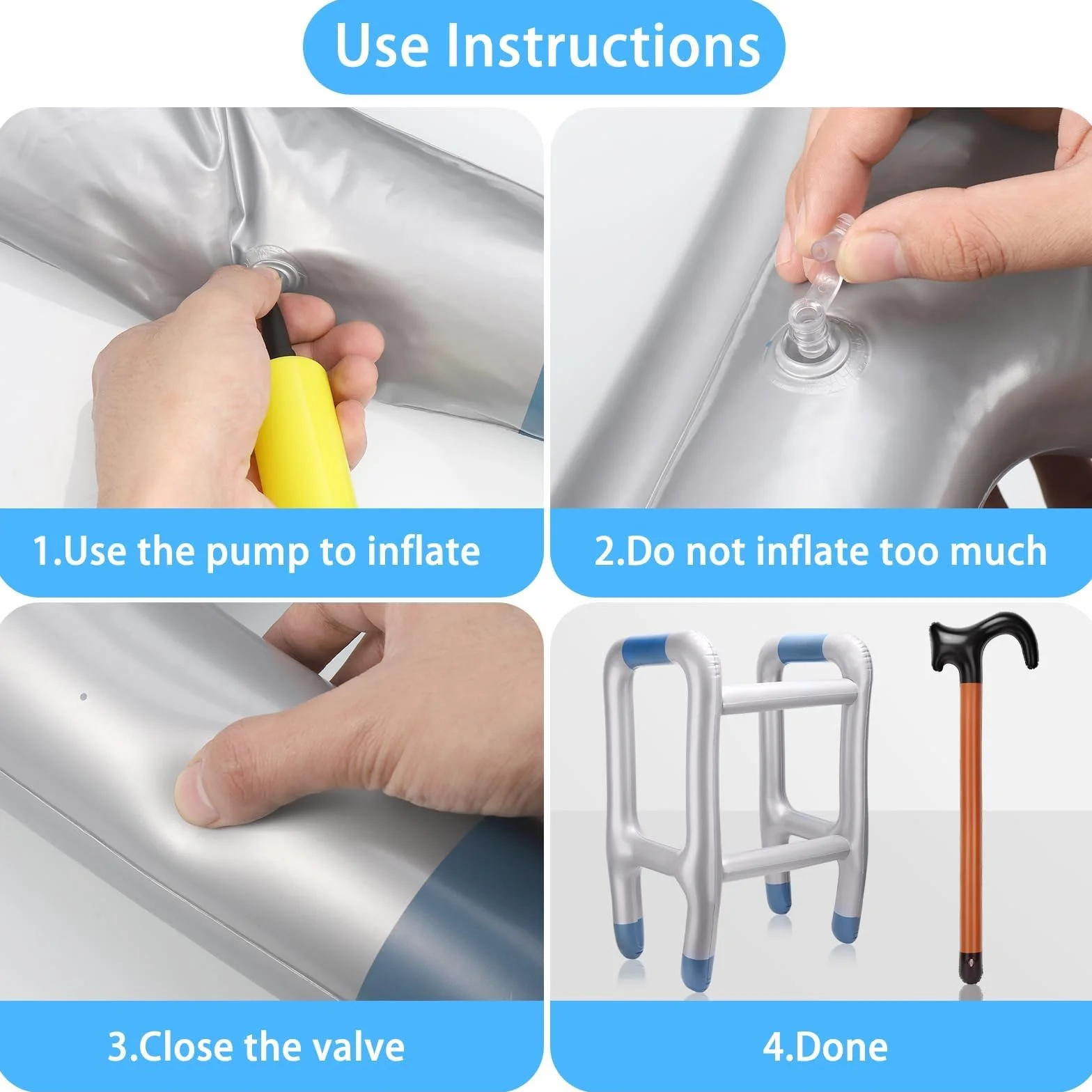 Use Instructions

1.Use the pump to inflate

2.Do not inflate too much

3.Close the valve

4.Done