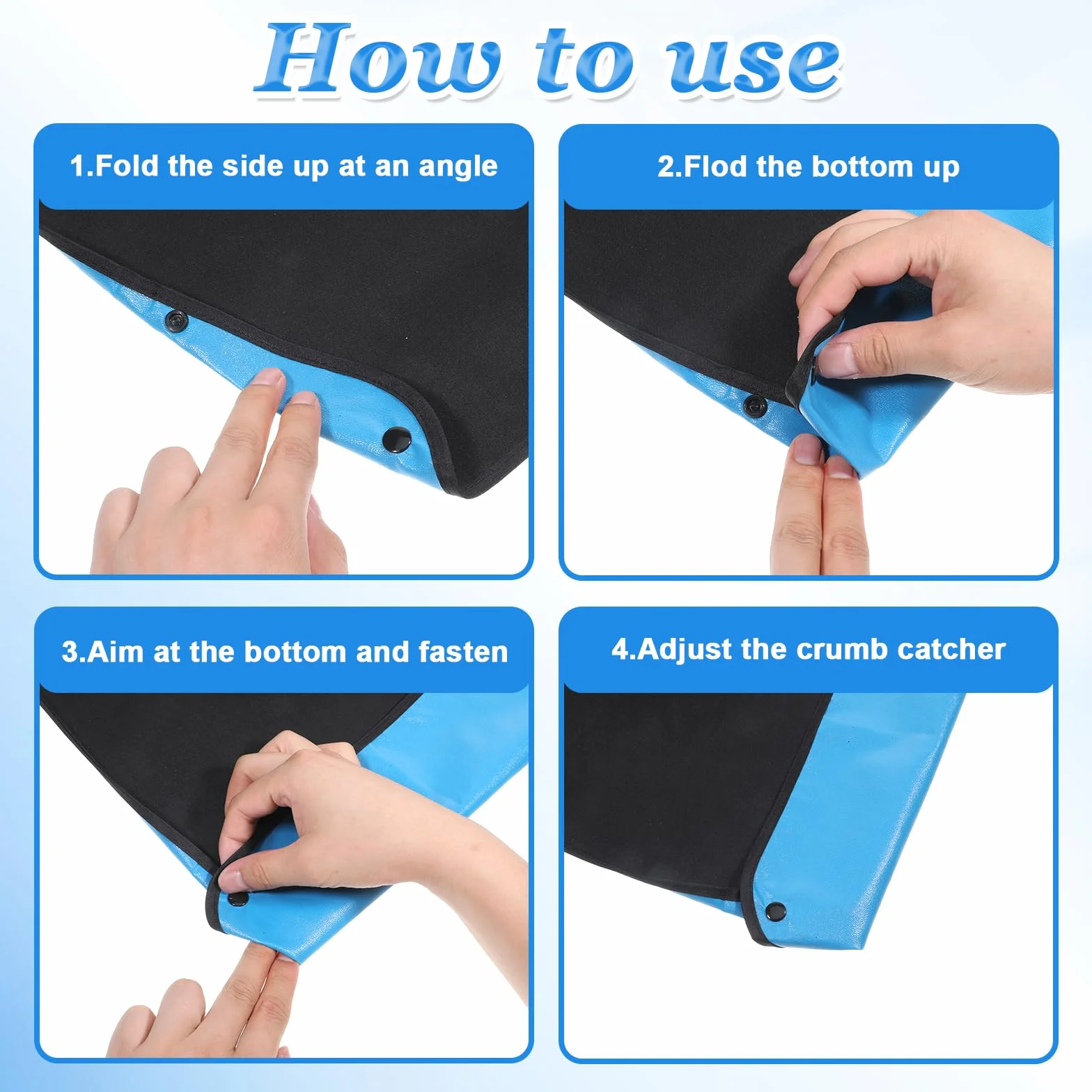 How to use

1.Fold the side up at an angle

2.Flod the bottom up

3.Aim at the bottom and fasten

4.Adjust the crumb catcher