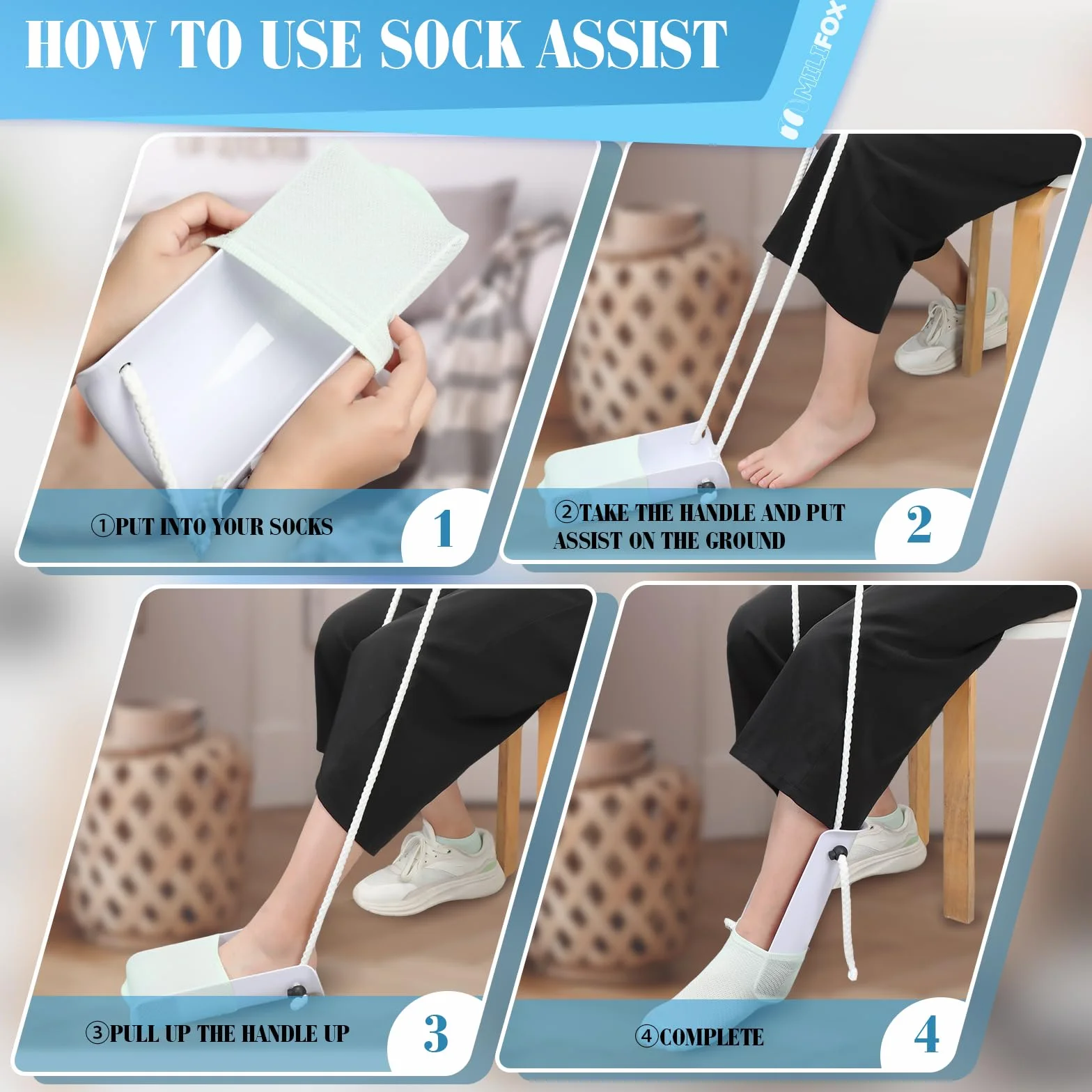 HOW TO USE SOCK ASSIST

MILIFOX

①PUT INTO YOUR SOCKS

1

②TAKE THE HANDLE AND PUT ASSIST ON THE GROUND

2

③PULL UP THE HANDLE UP

3

④COMPLETE

4